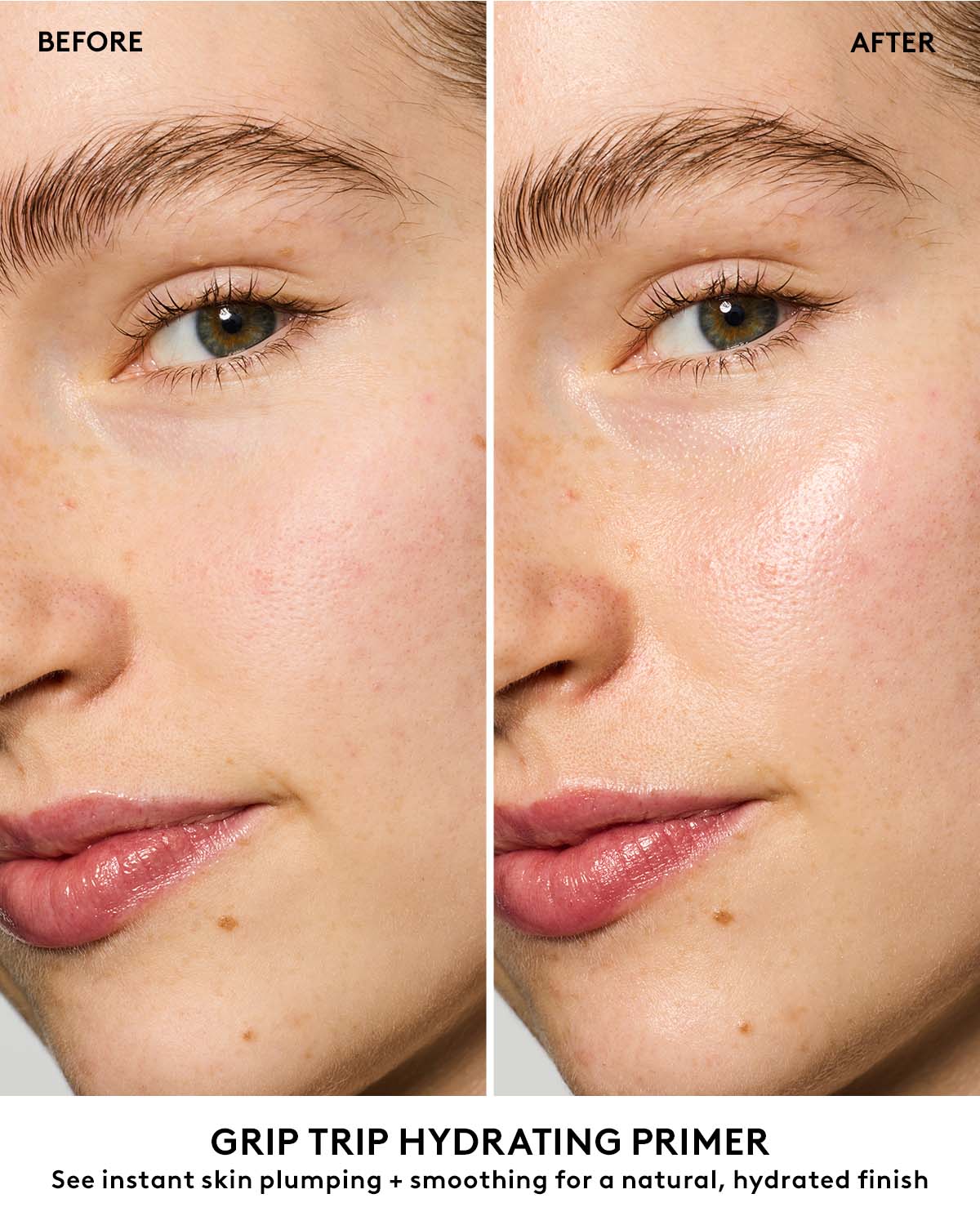 BEFORE

AFTER

GRIP TRIP HYDRATING PRIMER
See instant skin plumping + smoothing for a natural, hydrated finish