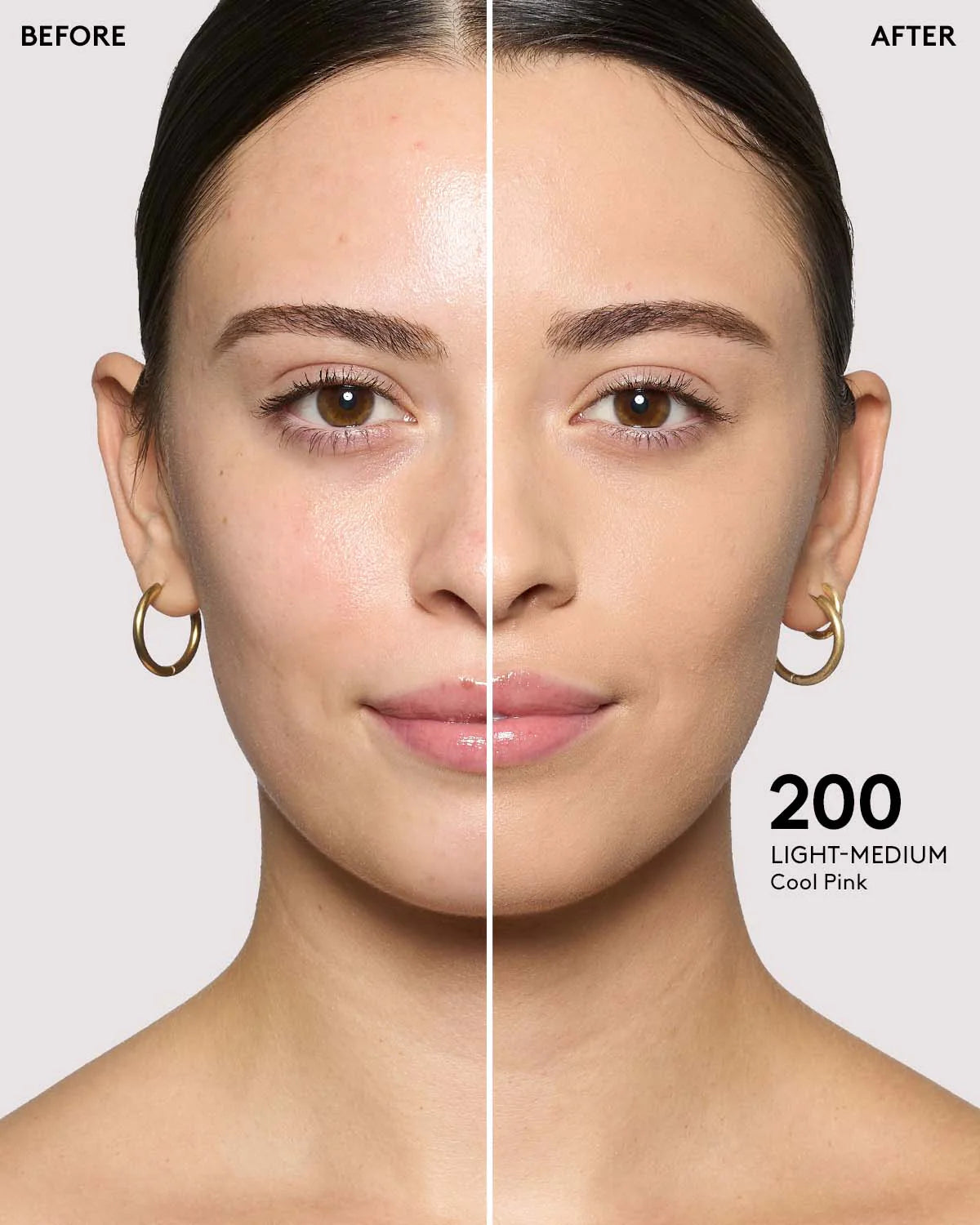 BEFORE

AFTER

200
LIGHT-MEDIUM
Cool Pink